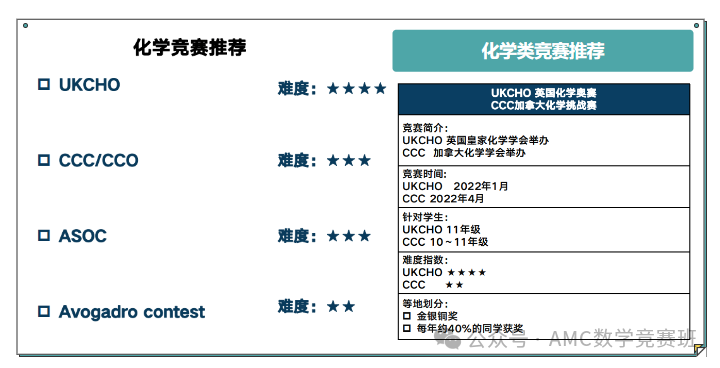 化学竞赛推荐

☐ UKCHO 难度：★★★★

☐ CCC/CCO 难度：★★★

☐ ASOC 难度：★★★

☐ Avogadro contest 难度：★★

化学类竞赛推荐

UKCHO 英国化学奥赛
CCC加拿大化学挑战赛

竞赛简介：
UKCHO 英国皇家化学学会举办
CCC 加拿大化学学会举办

竞赛时间：
UKCHO 2022年1月
CCC 2022年4月

针对学生：
UKCHO 11年级
CCC 10~11年级

难度指数：
UKCHO ★★★★
CCC ★★

等地划分：
☐ 金银铜奖
☐ 每年约40%的同学获奖

公众号 · AMC数学竞赛班